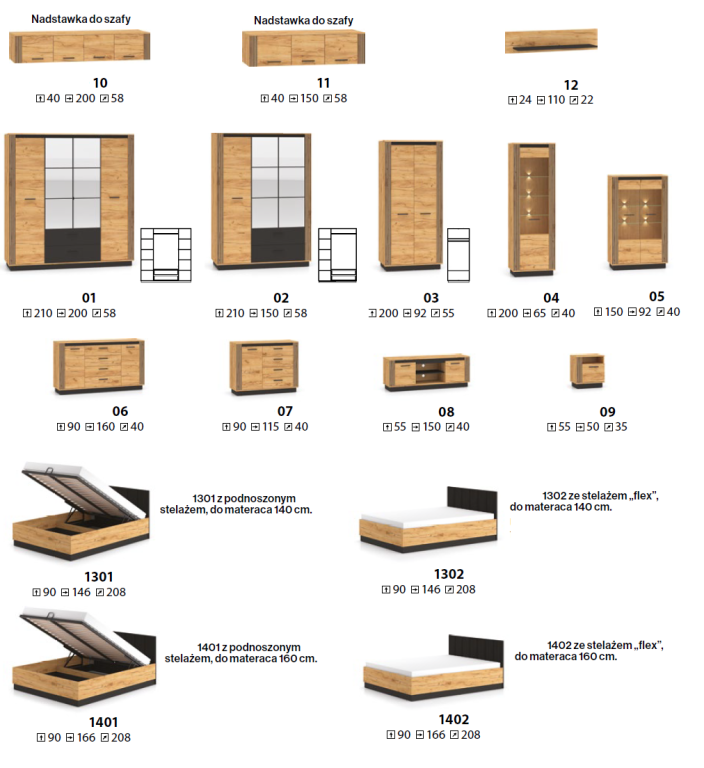 Nadstawka do szafy

10
40 200 58

Nadstawka do szafy

11
40 150 58

12
24 110 22

01
210 200 58

02
210 150 58

03
200 92 55

04
200 65 40

05
150 92 40

06
90 160 40

07
90 115 40

08
55 150 40

09
55 50 35

1301 z podnoszonym stelażem, do materaca 140 cm.

1301
90 146 208

1302 ze stelażem „flex", do materaca 140 cm.

1302
90 146 208

1401 z podnoszonym stelażem, do materaca 160 cm.

1401
90 166 208

1402 ze stelażem „flex", do materaca 160 cm.

1402
90 166 208